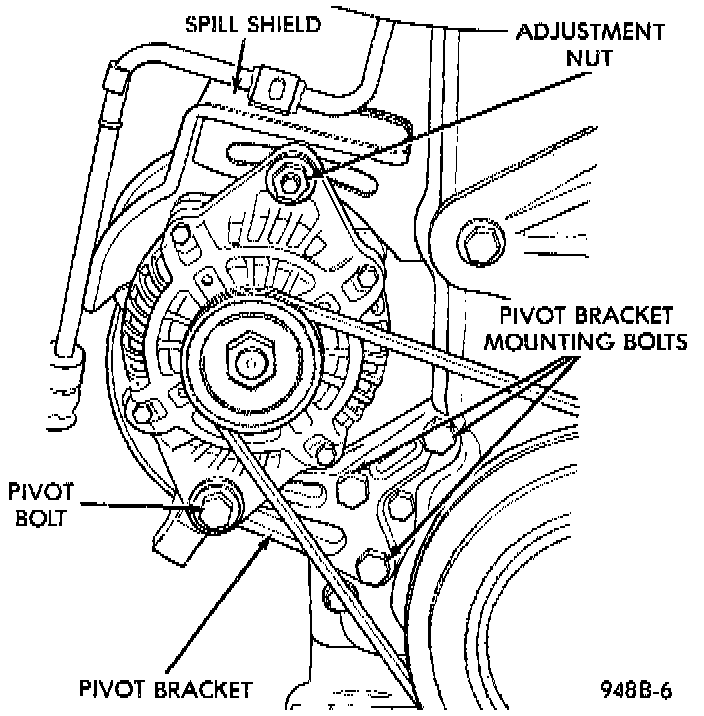 SPILL SHIELD

ADJUSTMENT NUT

PIVOT BRACKET MOUNTING BOLTS

PIVOT BOLT

PIVOT BRACKET

948B-6