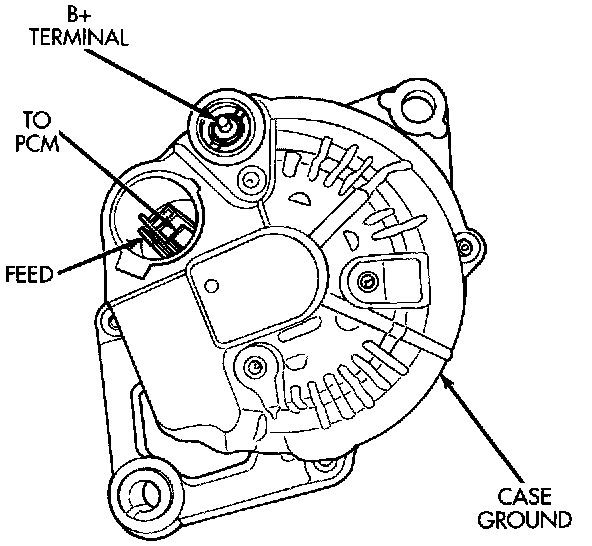 B+
TERMINAL

TO
PCM

FEED

CASE
GROUND