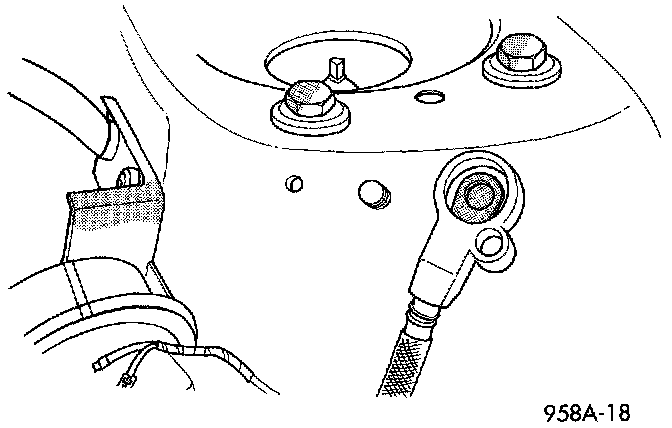 958A-18