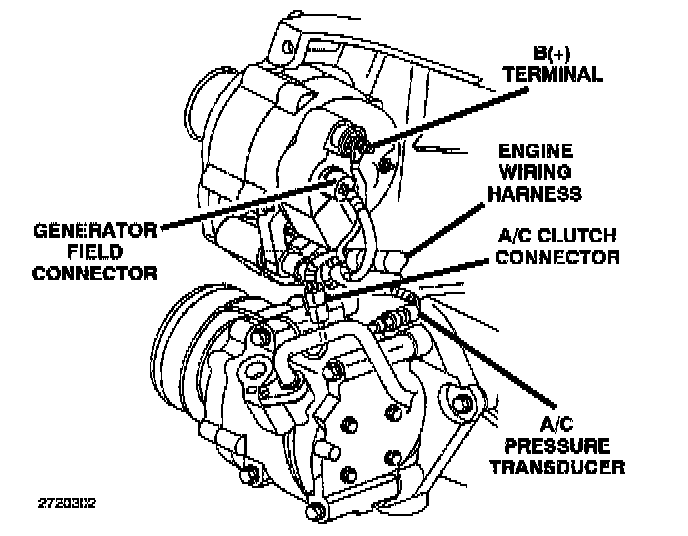 B(+)
TERMINAL

ENGINE
WIRING
HARNESS

GENERATOR
FIELD
CONNECTOR

A/C CLUTCH
CONNECTOR

A/C
PRESSURE
TRANSDUCER

2720302