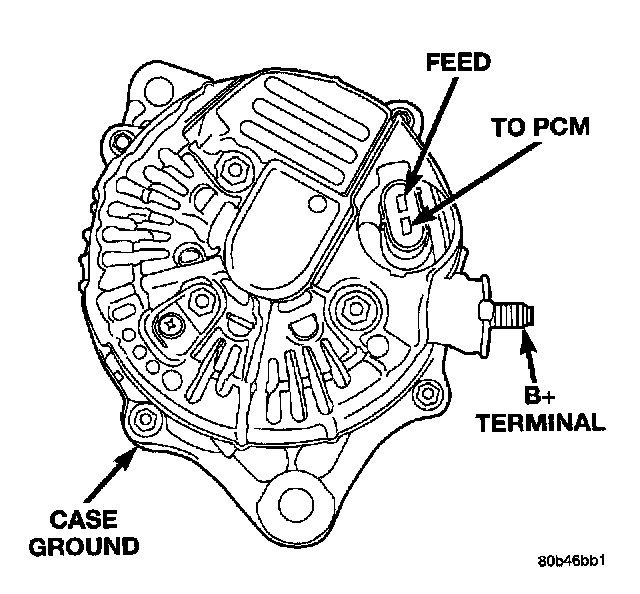 FEED

TO PCM

B+
TERMINAL

CASE
GROUND

80b46bb1