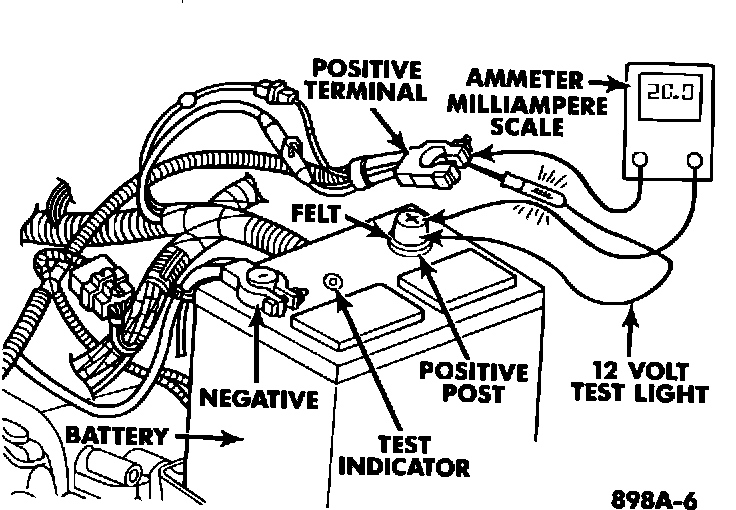 POSITIVE TERMINAL

AMMETER MILLIAMPERE SCALE

20.0

FELT

NEGATIVE

POSITIVE POST

12 VOLT TEST LIGHT

BATTERY

TEST INDICATOR

898A-6