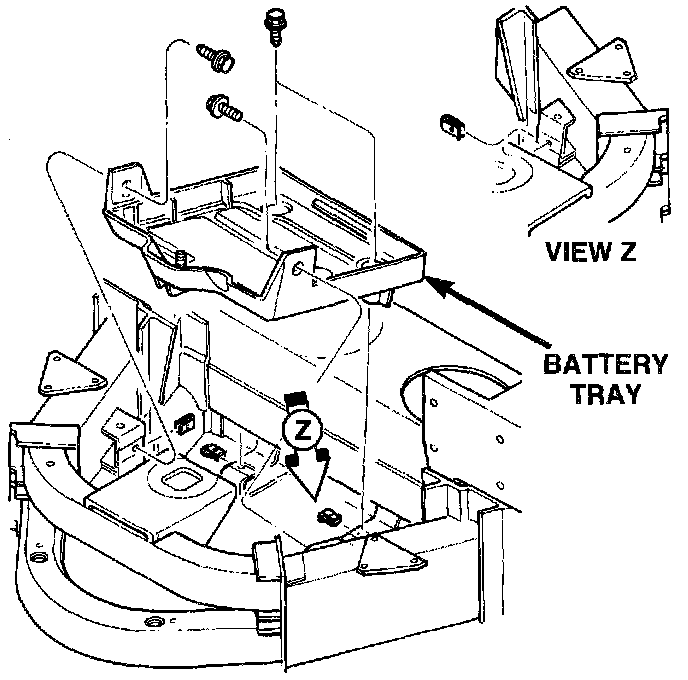 VIEW Z

BATTERY TRAY

Z