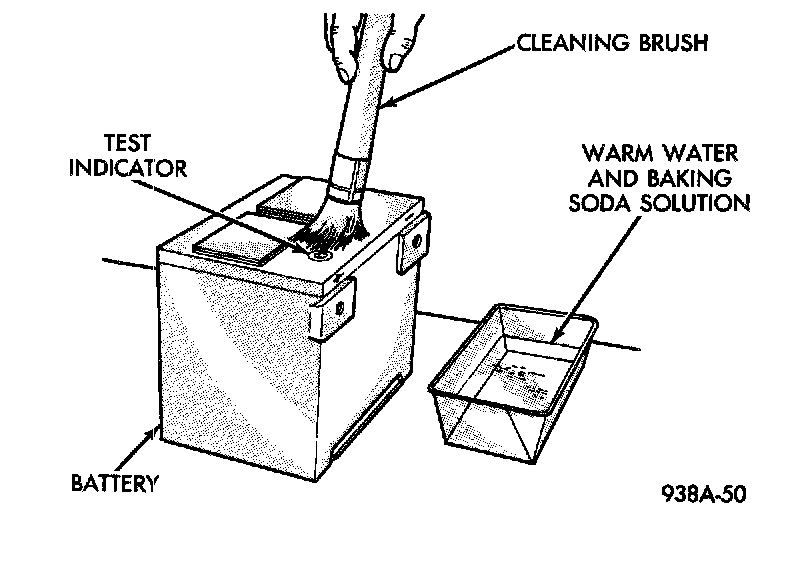 CLEANING BRUSH

TEST INDICATOR

WARM WATER AND BAKING SODA SOLUTION

BATTERY

938A-50