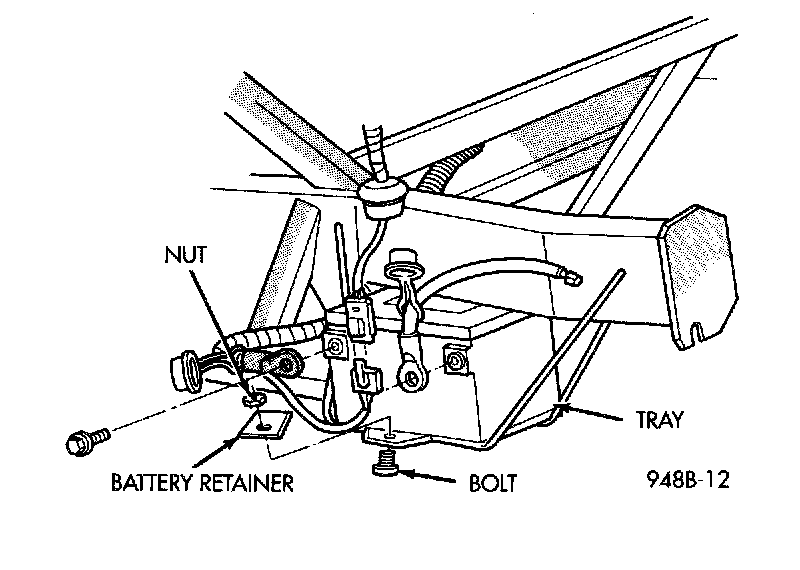 NUT

TRAY

BATTERY RETAINER

BOLT

948B-12