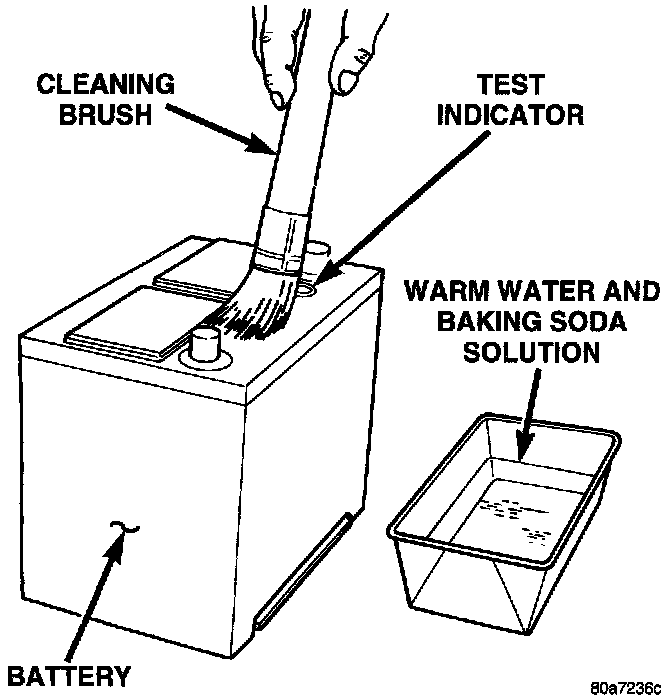 CLEANING BRUSH

TEST INDICATOR

WARM WATER AND BAKING SODA SOLUTION

BATTERY

80a7236c