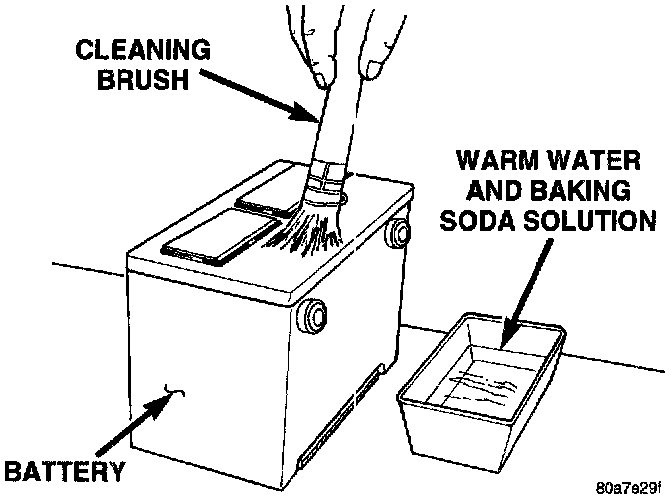 CLEANING BRUSH

WARM WATER AND BAKING SODA SOLUTION

BATTERY

80a7e29f