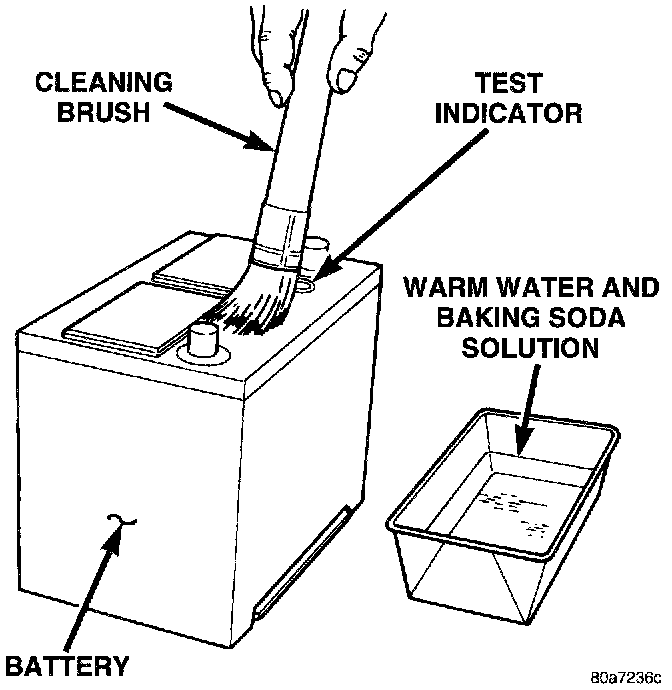 CLEANING BRUSH

TEST INDICATOR

WARM WATER AND BAKING SODA SOLUTION

BATTERY

80a7236c