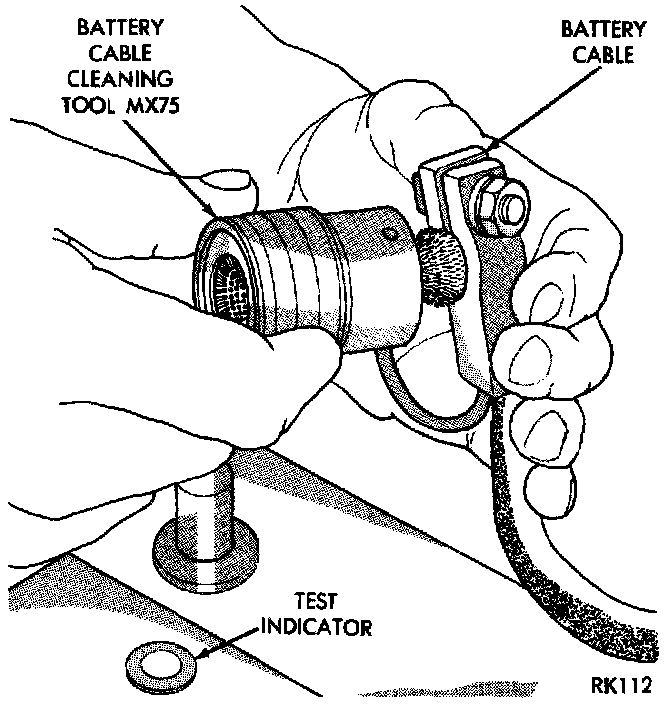 BATTERY CABLE CLEANING TOOL MX75

BATTERY CABLE

TEST INDICATOR

RK112