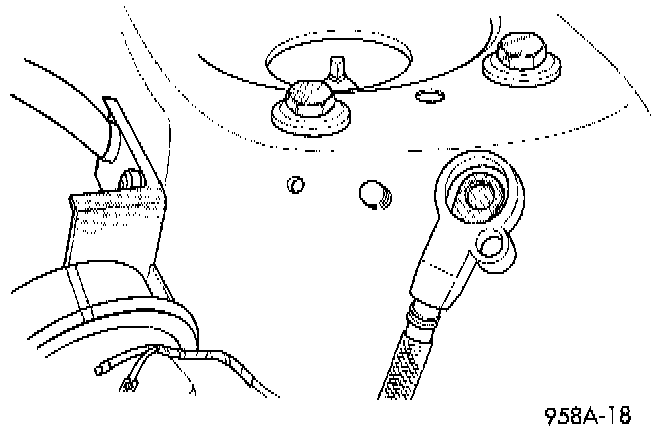 958A-18