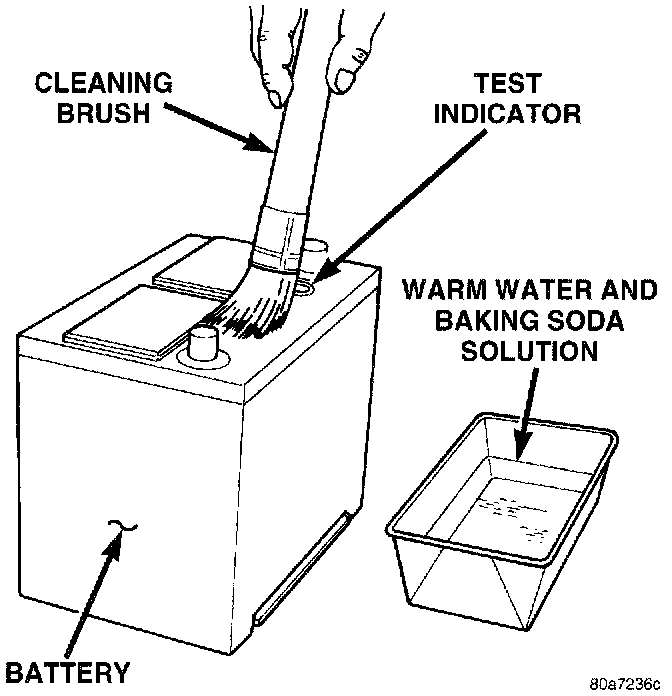 CLEANING BRUSH

TEST INDICATOR

WARM WATER AND BAKING SODA SOLUTION

BATTERY

80a7236c