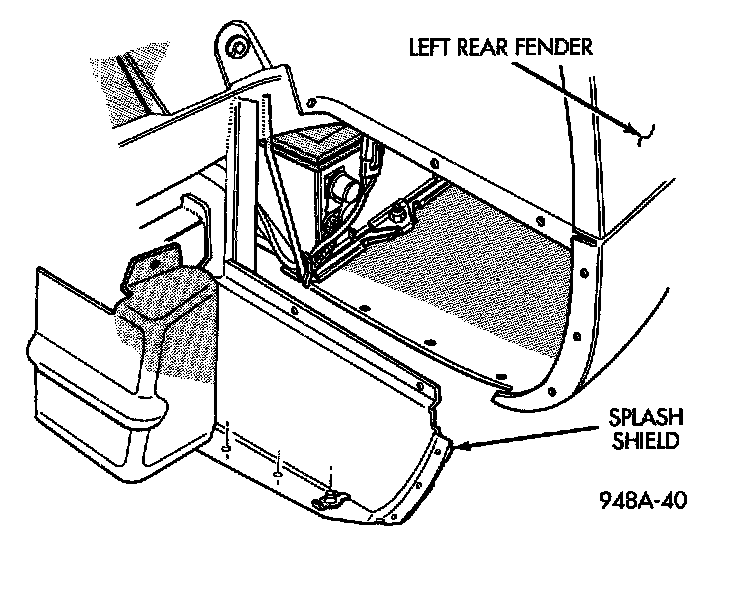 LEFT REAR FENDER

SPLASH SHIELD

948A-40