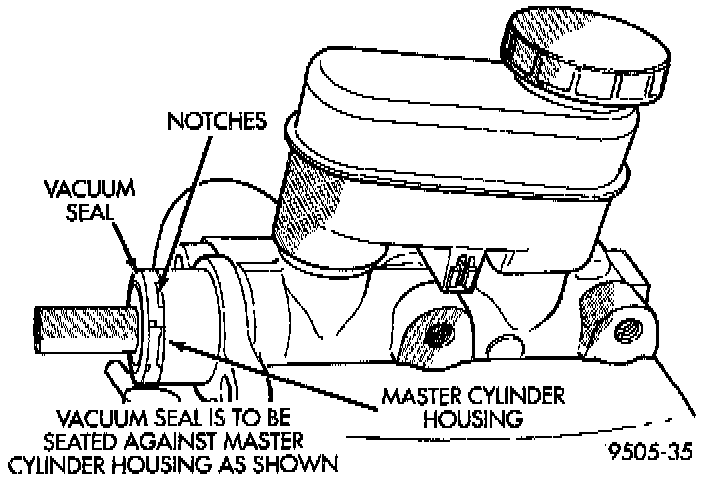 NOTCHES

VACUUM SEAL

MASTER CYLINDER HOUSING

VACUUM SEAL IS TO BE SEATED AGAINST MASTER CYLINDER HOUSING AS SHOWN

9505-35