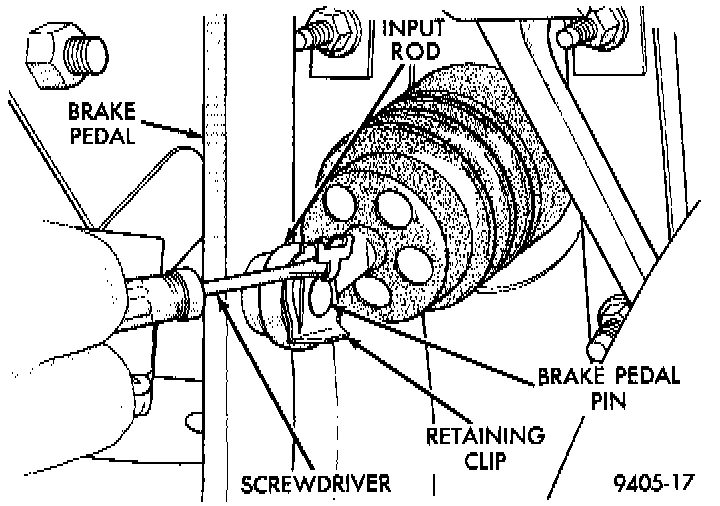 INPUT ROD

BRAKE PEDAL

BRAKE PEDAL PIN

RETAINING CLIP

SCREWDRIVER

9405-17