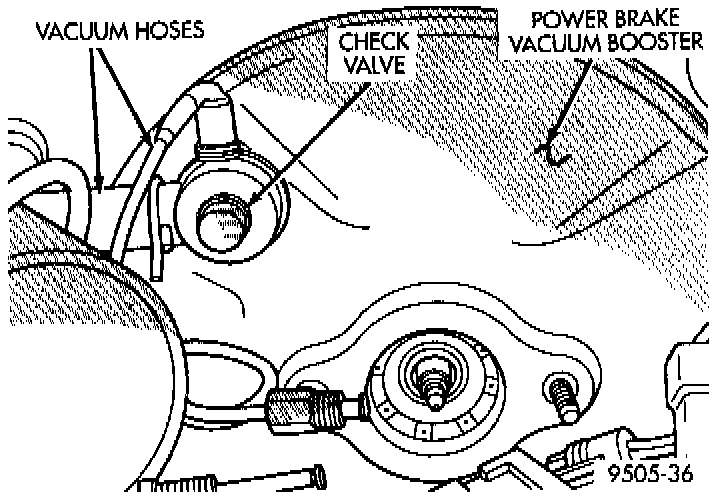 VACUUM HOSES

CHECK VALVE

POWER BRAKE VACUUM BOOSTER

9505-36