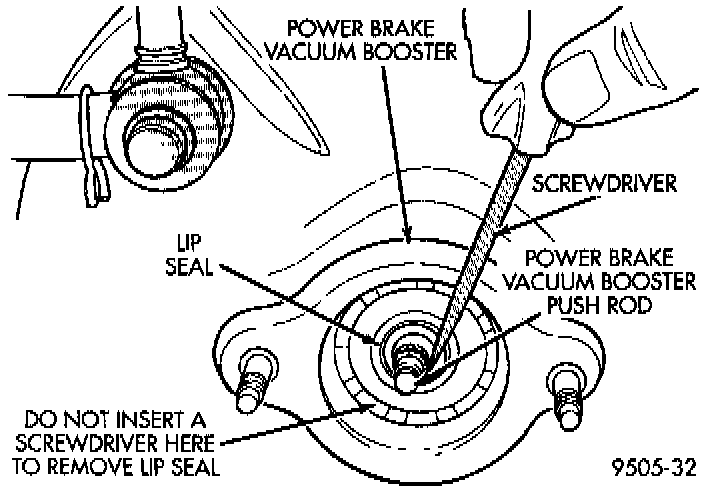 POWER BRAKE VACUUM BOOSTER

SCREWDRIVER

LIP SEAL

POWER BRAKE VACUUM BOOSTER PUSH ROD

DO NOT INSERT A SCREWDRIVER HERE TO REMOVE LIP SEAL

9505-32