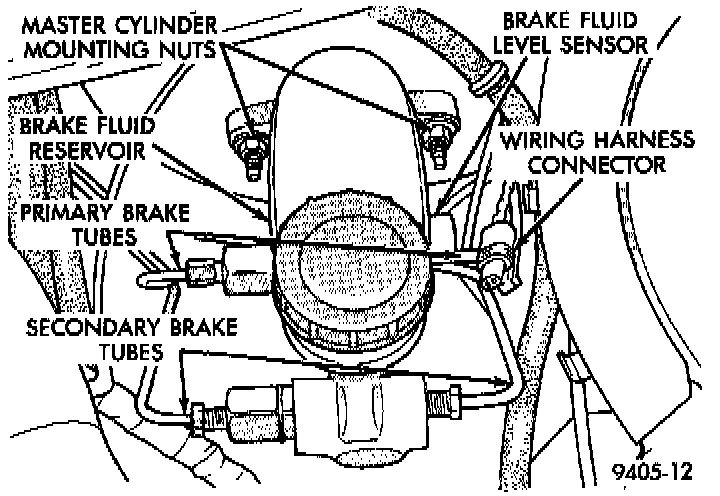 MASTER CYLINDER MOUNTING NUTS

BRAKE FLUID LEVEL SENSOR

BRAKE FLUID RESERVOIR

WIRING HARNESS CONNECTOR

PRIMARY BRAKE TUBES

SECONDARY BRAKE TUBES

9405-12