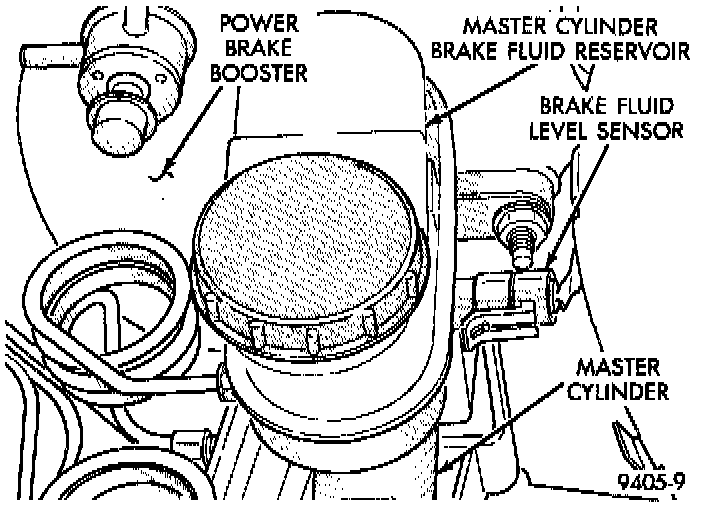 POWER BRAKE BOOSTER

MASTER CYLINDER BRAKE FLUID RESERVOIR

BRAKE FLUID LEVEL SENSOR

MASTER CYLINDER

9405-9