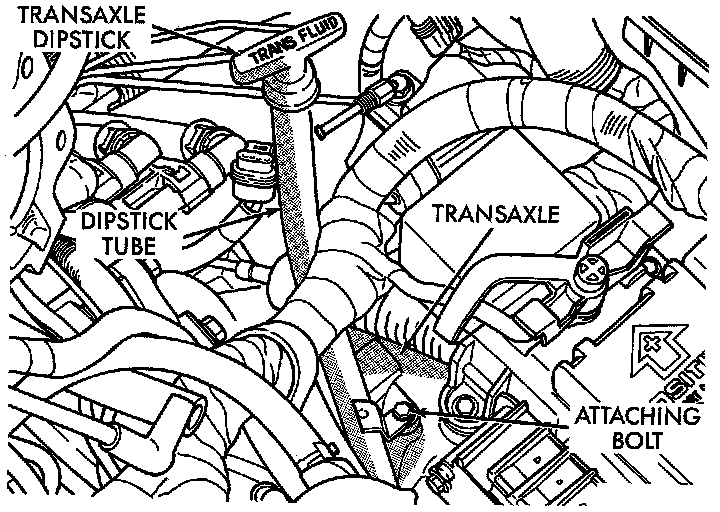 TRANSAXLE DIPSTICK

TRANS FLUID

DIPSTICK TUBE

TRANSAXLE

ATTACHING BOLT