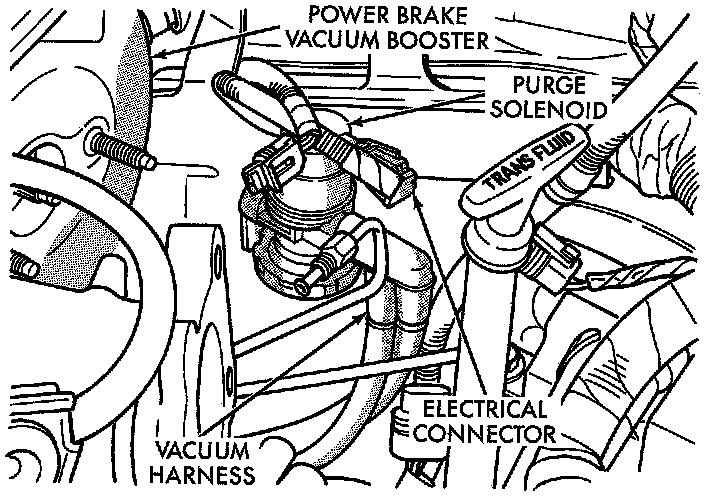 POWER BRAKE
VACUUM BOOSTER

PURGE
SOLENOID

TRANS FLUID

ELECTRICAL
CONNECTOR

VACUUM
HARNESS