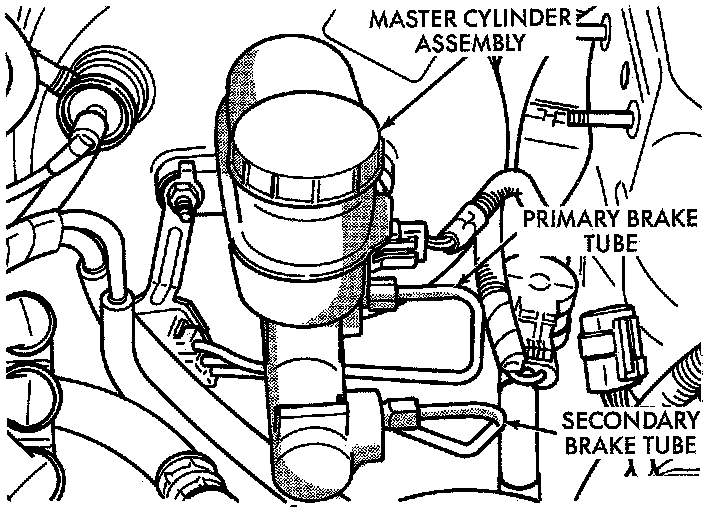 MASTER CYLINDER ASSEMBLY

PRIMARY BRAKE TUBE

SECONDARY BRAKE TUBE