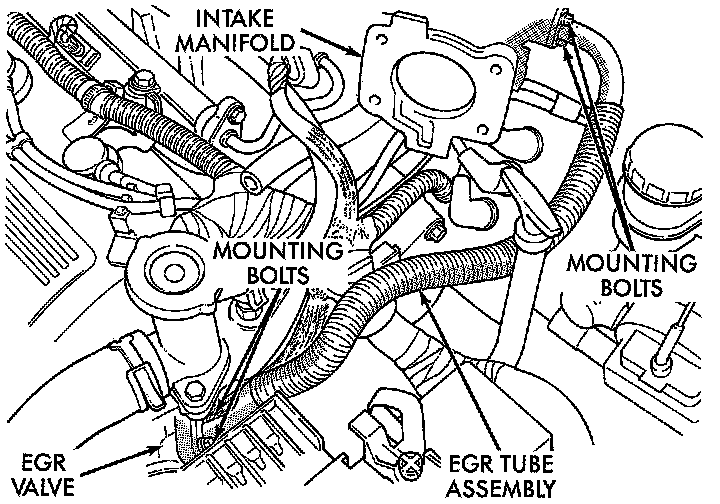 INTAKE MANIFOLD

MOUNTING BOLTS

MOUNTING BOLTS

EGR VALVE

EGR TUBE ASSEMBLY