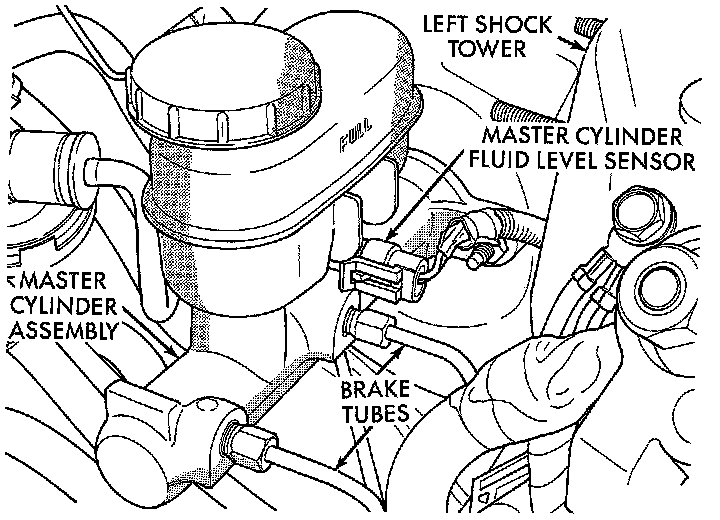 LEFT SHOCK TOWER

FULL

MASTER CYLINDER FLUID LEVEL SENSOR

MASTER CYLINDER ASSEMBLY

BRAKE TUBES