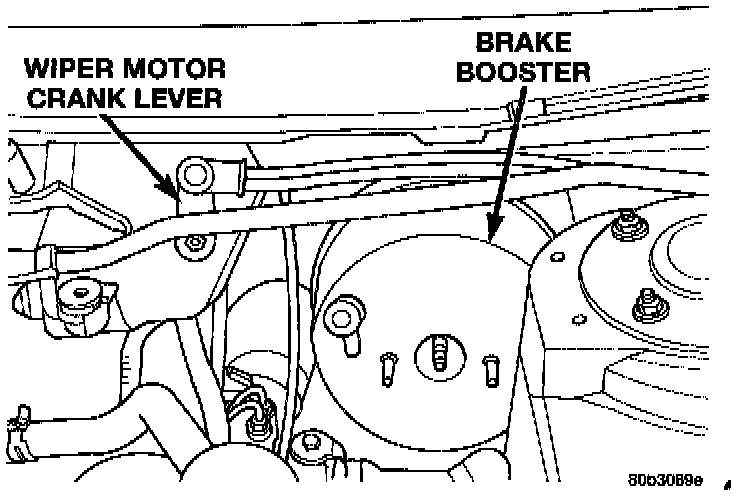 WIPER MOTOR CRANK LEVER

BRAKE BOOSTER

80b3089e