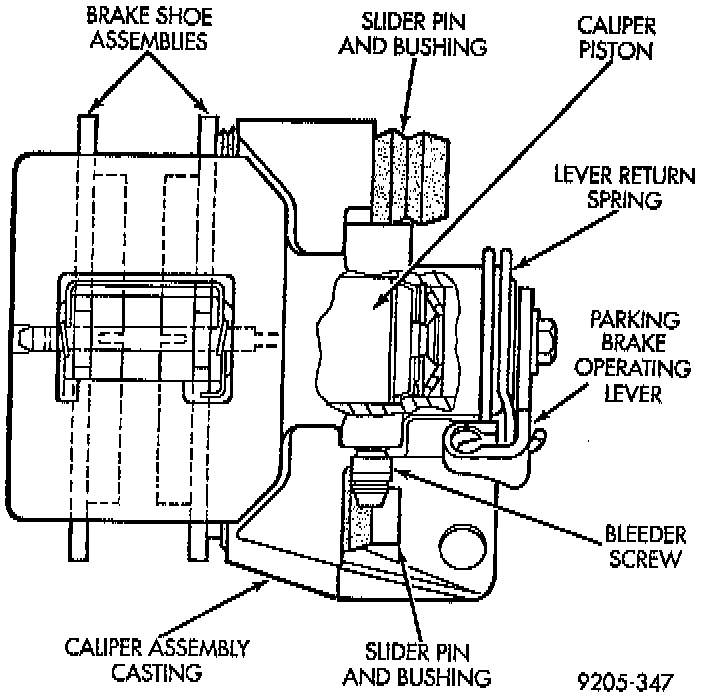 BRAKE SHOE ASSEMBLIES

SLIDER PIN AND BUSHING

CALIPER PISTON

LEVER RETURN SPRING

PARKING BRAKE OPERATING LEVER

BLEEDER SCREW

CALIPER ASSEMBLY CASTING

SLIDER PIN AND BUSHING

9205-347