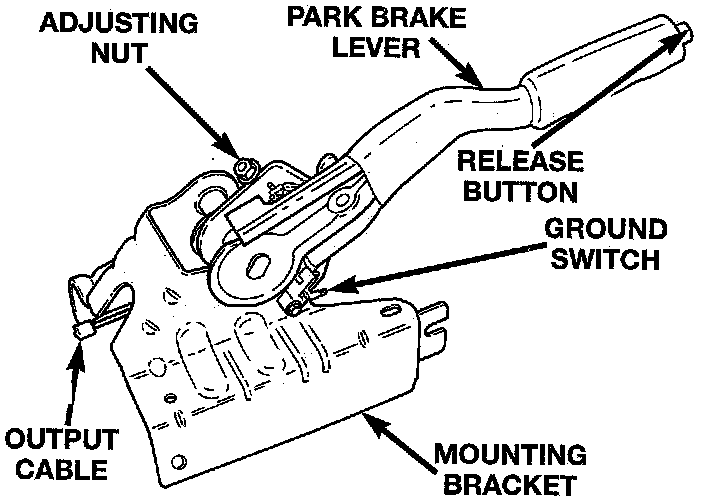 ADJUSTING NUT

PARK BRAKE LEVER

RELEASE BUTTON

GROUND SWITCH

OUTPUT CABLE

MOUNTING BRACKET