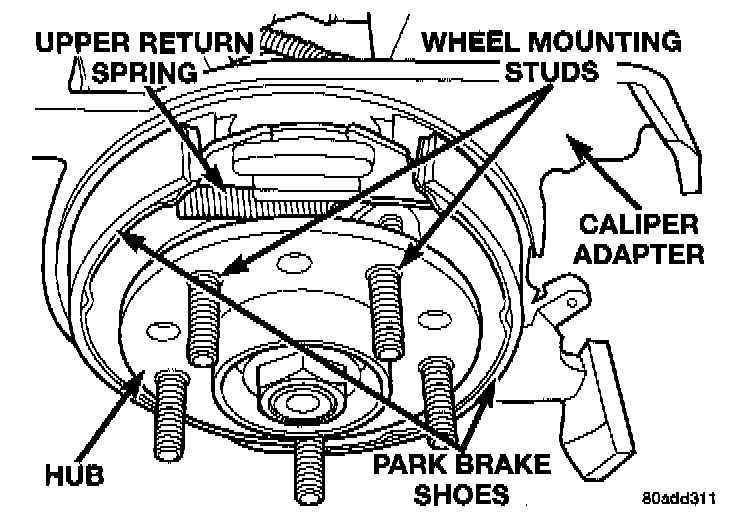 UPPER RETURN SPRING

WHEEL MOUNTING STUDS

CALIPER ADAPTER

HUB

PARK BRAKE SHOES

80add311