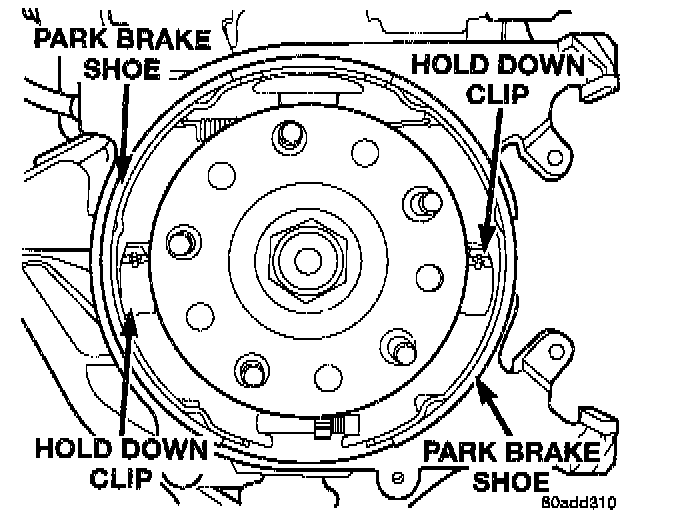 PARK BRAKE SHOE

HOLD DOWN CLIP

HOLD DOWN CLIP

PARK BRAKE SHOE

80add310