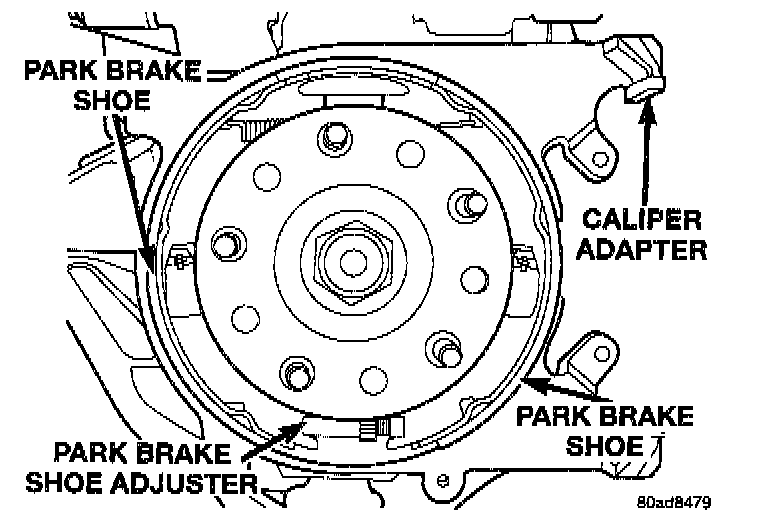 PARK BRAKE SHOE

CALIPER ADAPTER

PARK BRAKE SHOE

PARK BRAKE SHOE ADJUSTER

80ad8479