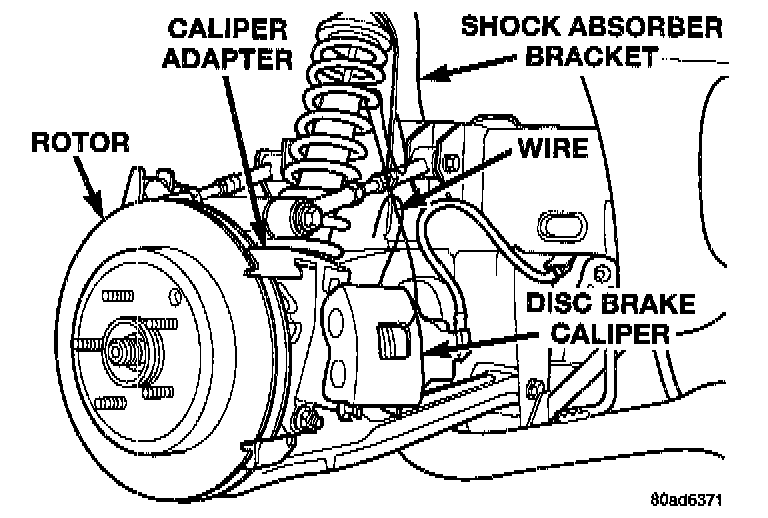 CALIPER ADAPTER

SHOCK ABSORBER BRACKET

ROTOR

WIRE

DISC BRAKE CALIPER

80ad6371