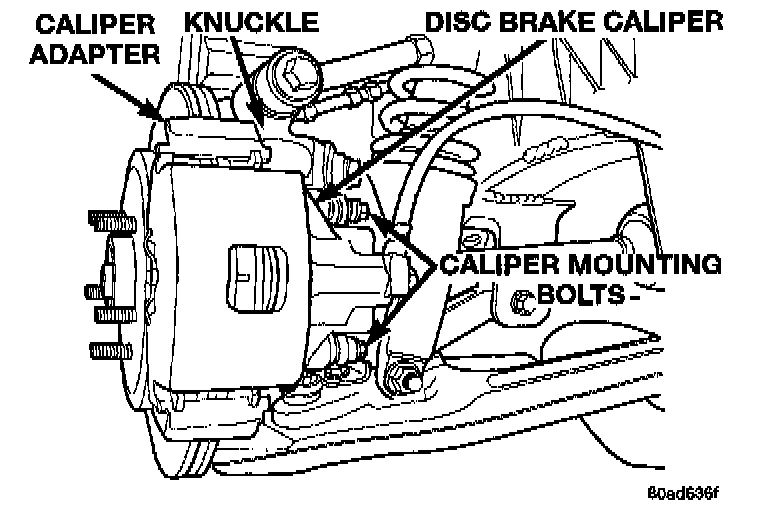 CALIPER ADAPTER
KNUCKLE
DISC BRAKE CALIPER
CALIPER MOUNTING BOLTS
80ad636f