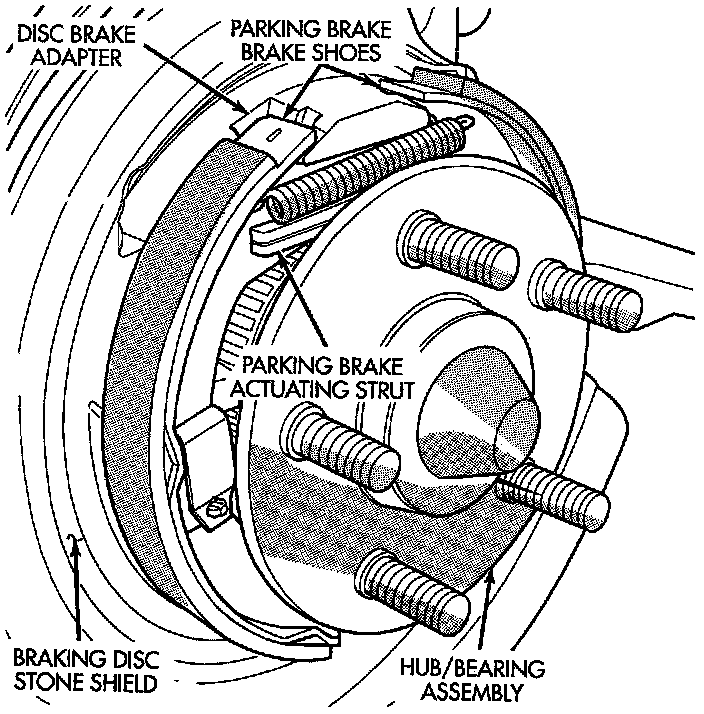 DISC BRAKE ADAPTER

PARKING BRAKE BRAKE SHOES

PARKING BRAKE ACTUATING STRUT

BRAKING DISC STONE SHIELD

HUB/BEARING ASSEMBLY