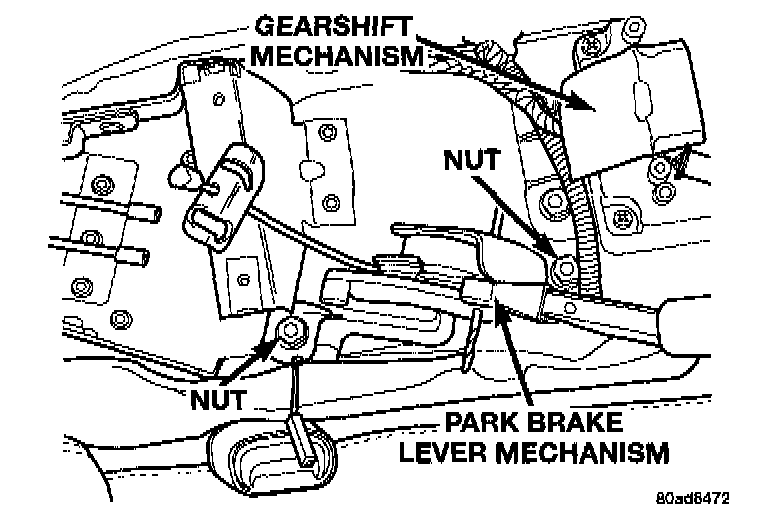 GEARSHIFT MECHANISM

NUT

NUT

PARK BRAKE LEVER MECHANISM

80ad6472