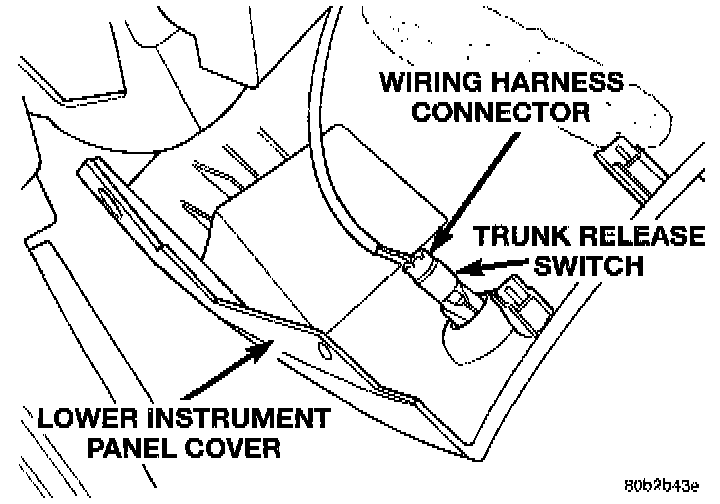 WIRING HARNESS CONNECTOR

TRUNK RELEASE SWITCH

LOWER INSTRUMENT PANEL COVER

80b2b43e