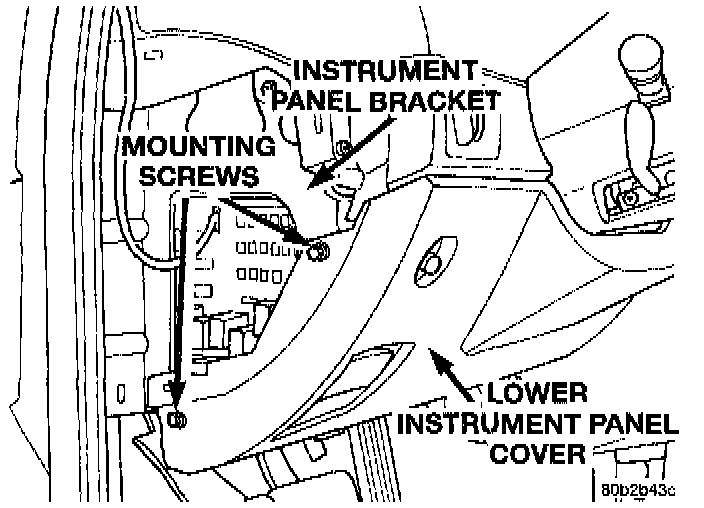 INSTRUMENT PANEL BRACKET

MOUNTING SCREWS

LOWER INSTRUMENT PANEL COVER

80b2b43c