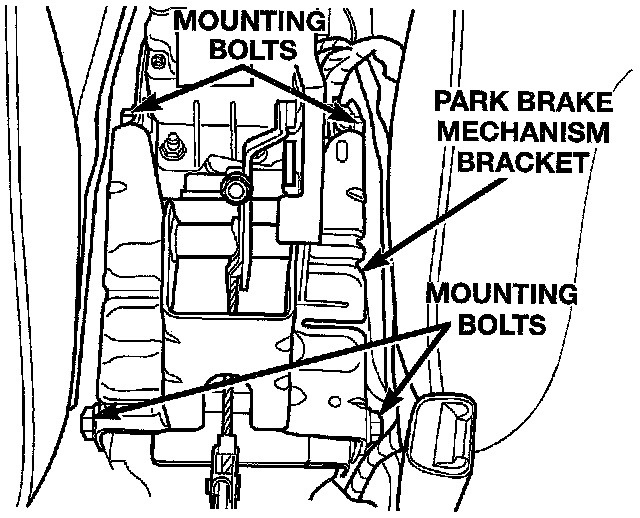 MOUNTING BOLTS

PARK BRAKE MECHANISM BRACKET

MOUNTING BOLTS