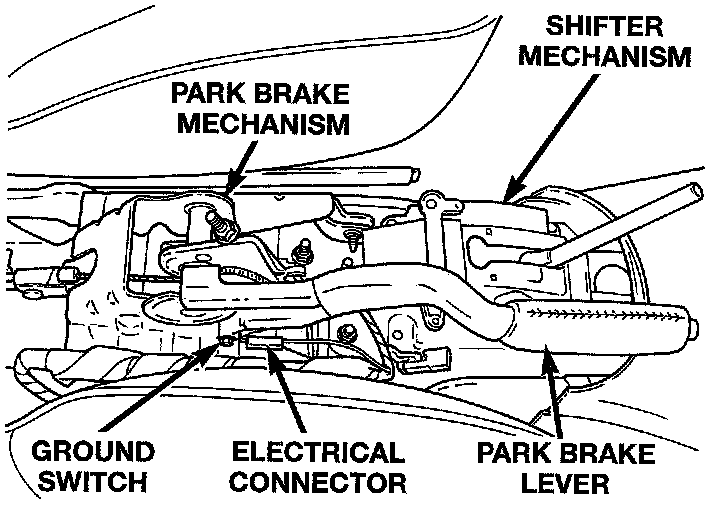 SHIFTER MECHANISM

PARK BRAKE MECHANISM

GROUND SWITCH

ELECTRICAL CONNECTOR

PARK BRAKE LEVER