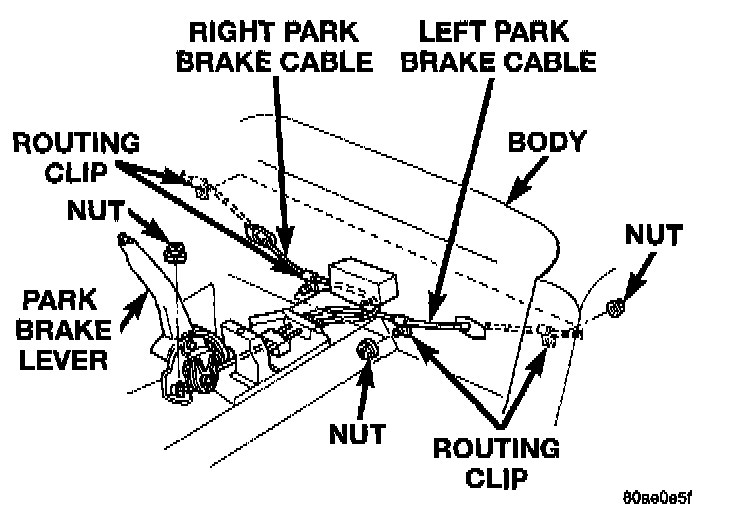 RIGHT PARK BRAKE CABLE

LEFT PARK BRAKE CABLE

ROUTING CLIP

BODY

NUT

NUT

PARK BRAKE LEVER

NUT

ROUTING CLIP

80ae0e5f