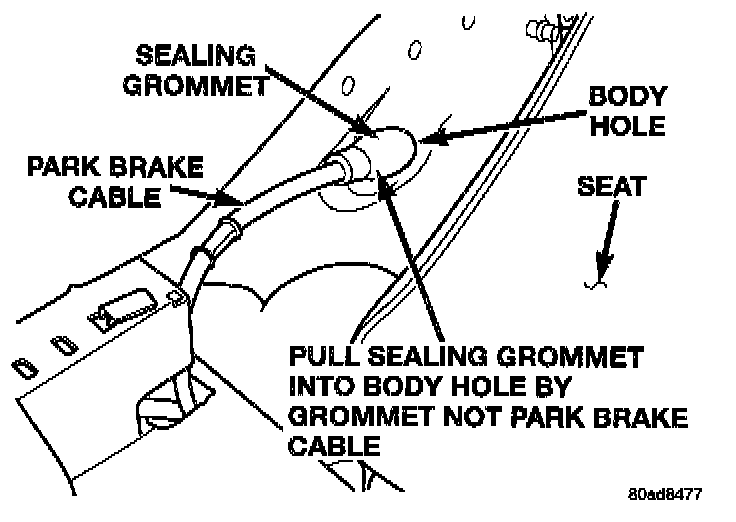 SEALING GROMMET

BODY HOLE

PARK BRAKE CABLE

SEAT

PULL SEALING GROMMET INTO BODY HOLE BY GROMMET NOT PARK BRAKE CABLE

80ad8477