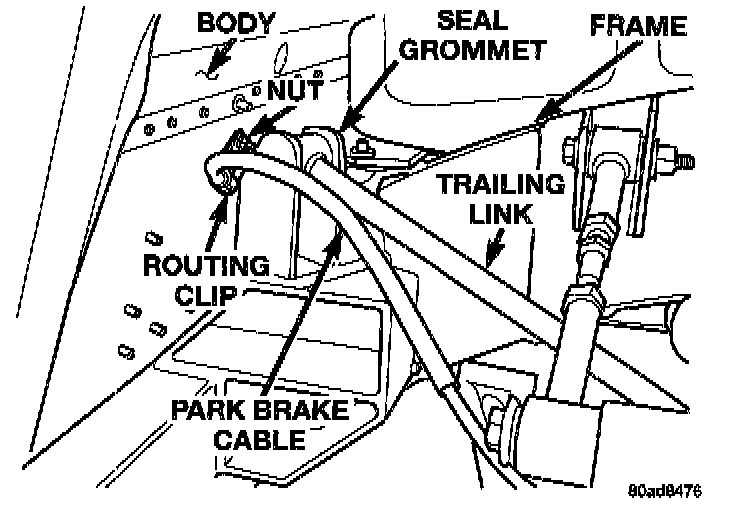 BODY
SEAL GROMMET
FRAME
NUT
TRAILING LINK
ROUTING CLIP
PARK BRAKE CABLE
80ad8476