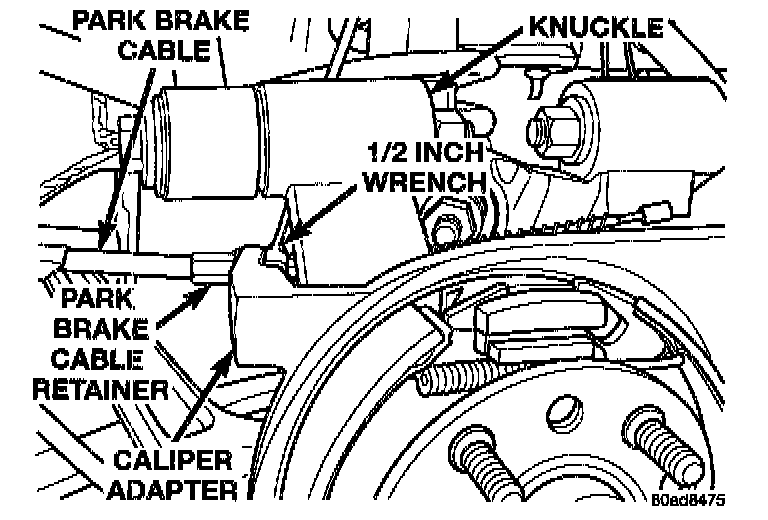 PARK BRAKE CABLE

KNUCKLE

1/2 INCH WRENCH

PARK BRAKE CABLE RETAINER

CALIPER ADAPTER

80ad8475