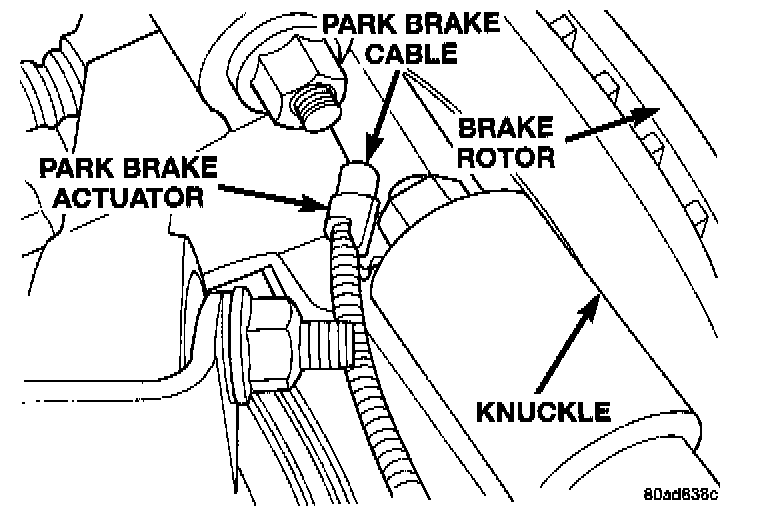 PARK BRAKE CABLE

BRAKE ROTOR

PARK BRAKE ACTUATOR

KNUCKLE

80ad638c