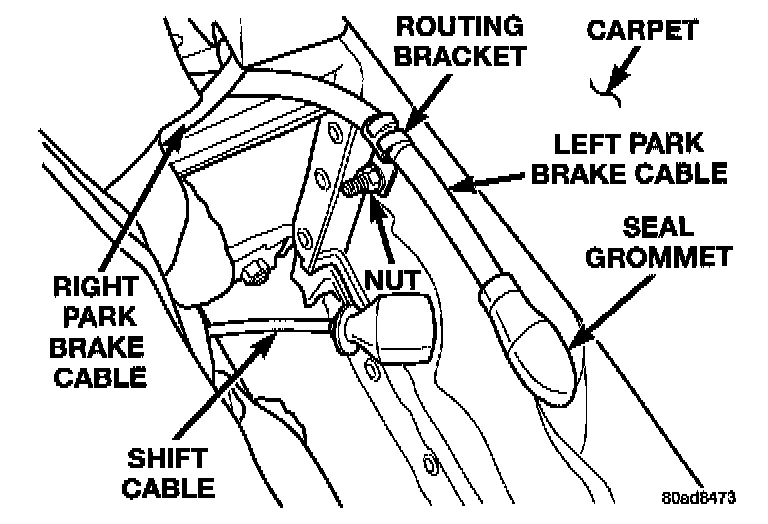 ROUTING BRACKET

CARPET

LEFT PARK BRAKE CABLE

SEAL GROMMET

RIGHT PARK BRAKE CABLE

NUT

SHIFT CABLE

80ad8473