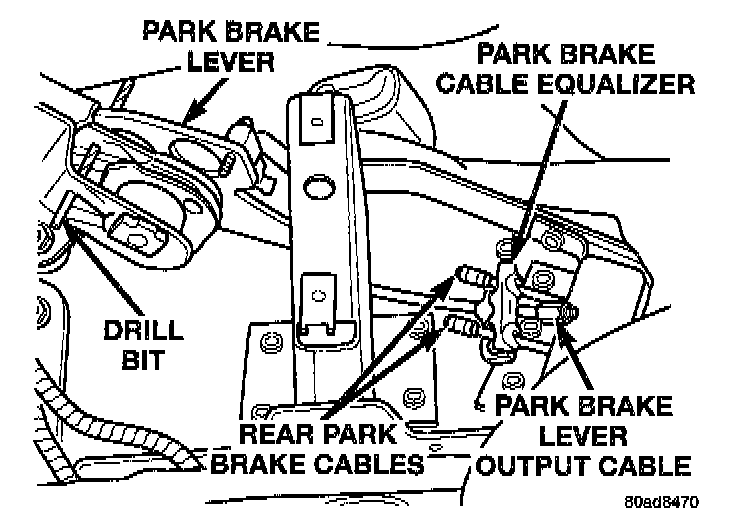 PARK BRAKE LEVER

PARK BRAKE CABLE EQUALIZER

DRILL BIT

REAR PARK BRAKE CABLES

PARK BRAKE LEVER OUTPUT CABLE

80ad8470