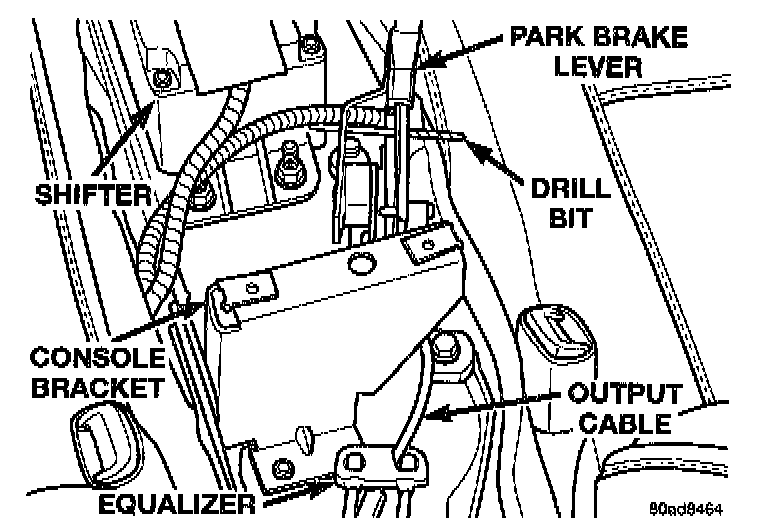 PARK BRAKE LEVER

SHIFTER

DRILL BIT

CONSOLE BRACKET

OUTPUT CABLE

EQUALIZER

80ad8464