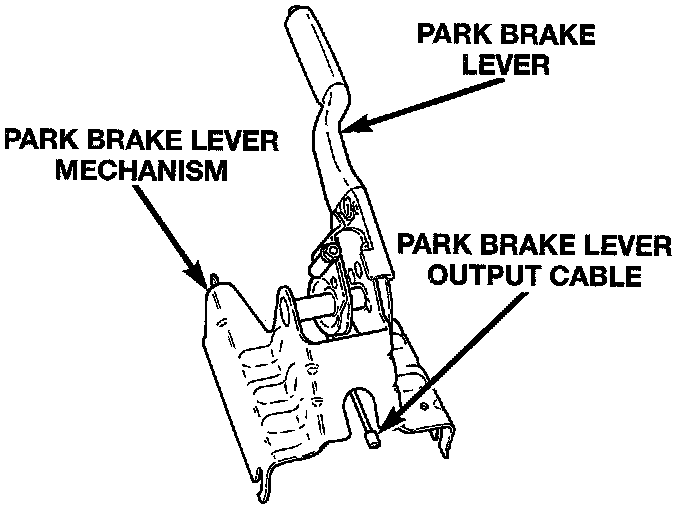 PARK BRAKE LEVER

PARK BRAKE LEVER MECHANISM

PARK BRAKE LEVER OUTPUT CABLE